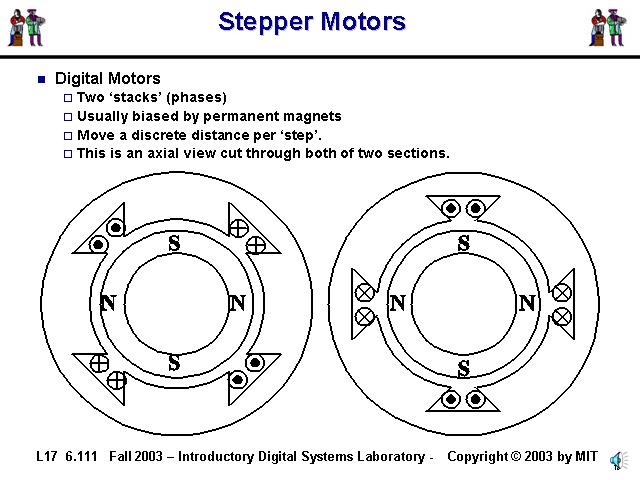 Stepper Motors

Digital Motors
Two ‘stacks’ (phases)
Usually biased by permanent magnets
Move a discrete distance per ‘step’.
This is an axial view cut through both of two sections.

S
N
N
S

S
N
N
S

L17 6.111 Fall 2003 – Introductory Digital Systems Laboratory - Copyright © 2003 by MIT