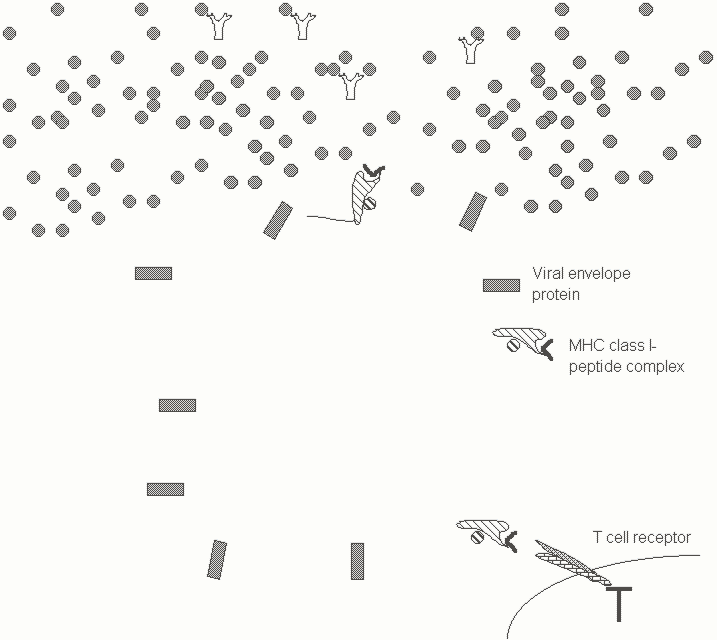 Viral envelope protein

MHC class I-peptide complex

T cell receptor

T