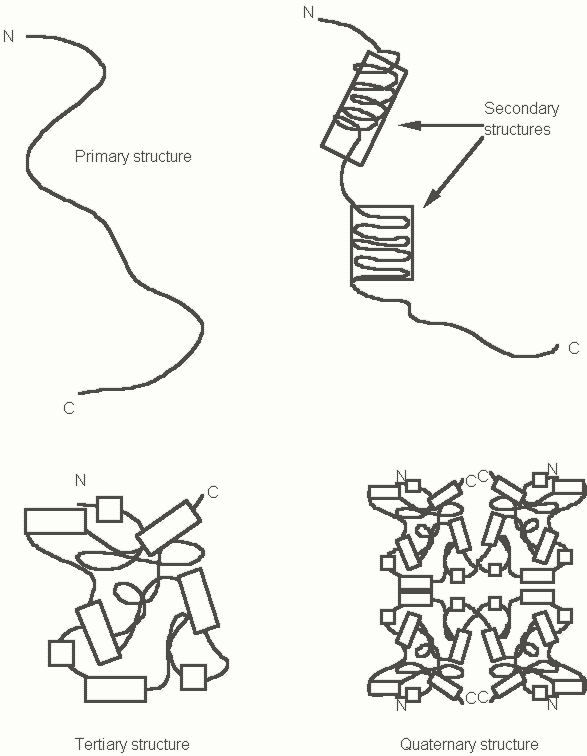 N

Primary structure

C

N

Secondary structures

C

N

C

Tertiary structure

N C C N

N C C N

Quaternary structure