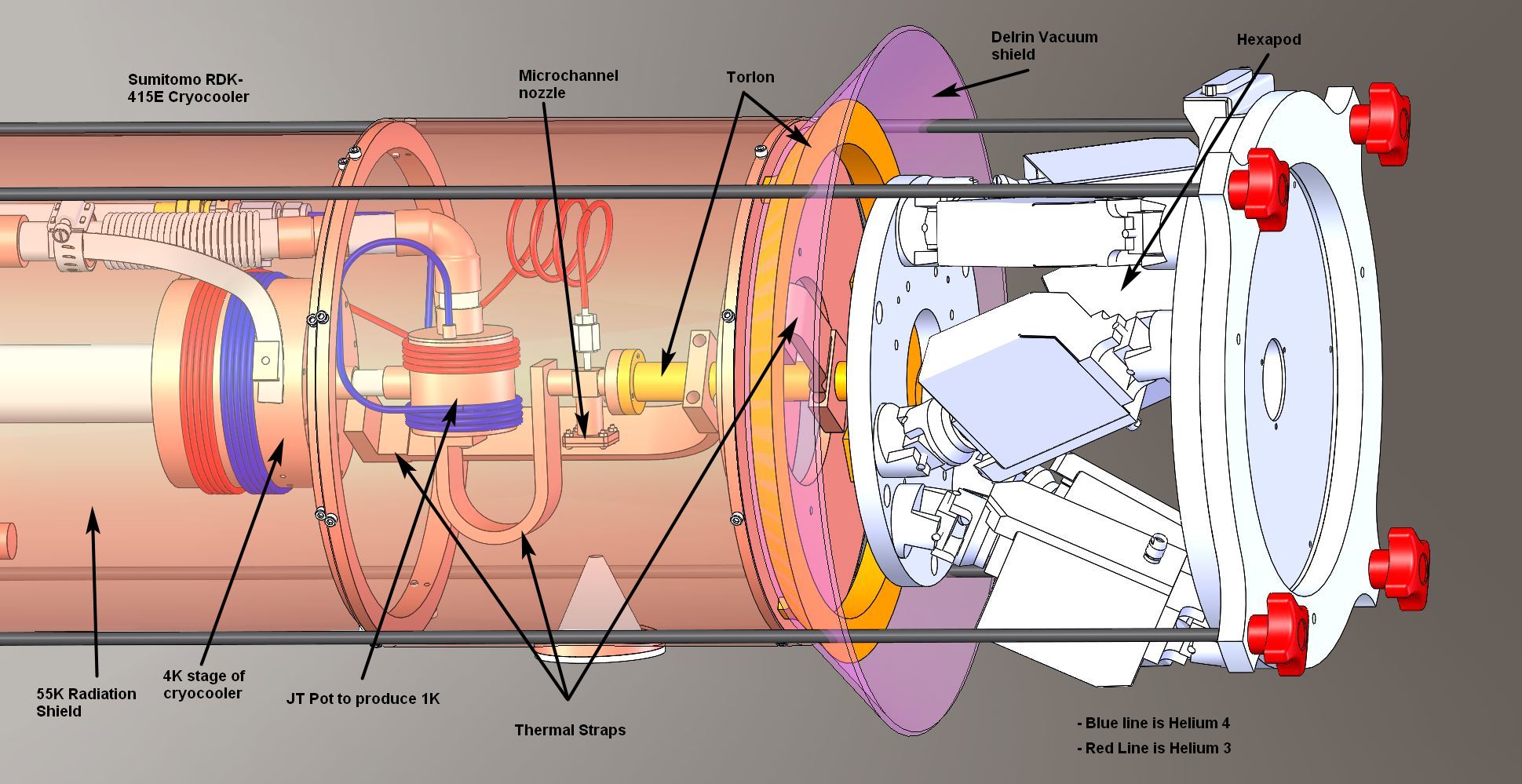 Sumitomo RDK-415E Cryocooler

Microchannel nozzle

Torlon

Delrin Vacuum shield

Hexapod

55K Radiation Shield

4K stage of cryocooler

JT Pot to produce 1K

Thermal Straps

- Blue line is Helium 4

- Red Line is Helium 3