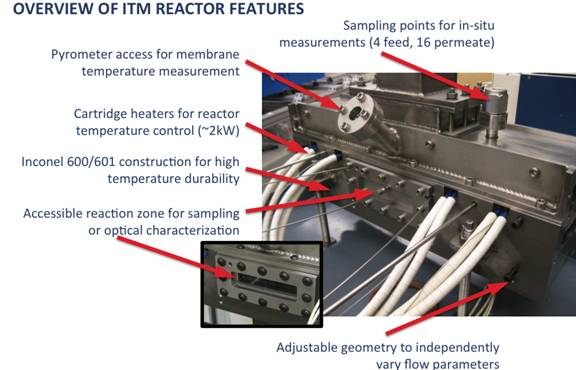 OVERVIEW OF ITM REACTOR FEATURES

Sampling points for in-situ measurements (4 feed, 16 permeate)

Pyrometer access for membrane temperature measurement

Cartridge heaters for reactor temperature control (~2kW)

Inconel 600/601 construction for high temperature durability

Accessible reaction zone for sampling or optical characterization

Adjustable geometry to independently vary flow parameters