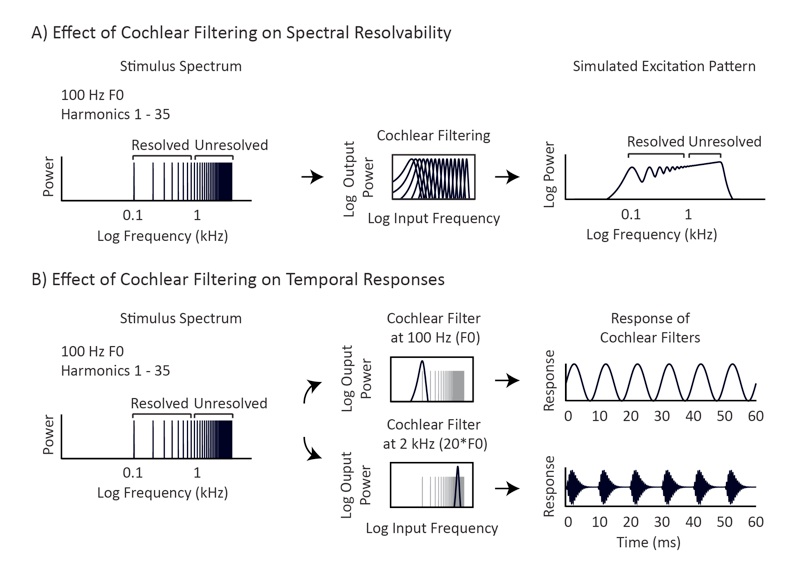 A) Effect of Cochlear Filtering on Spectral Resolvability

Stimulus Spectrum

100 Hz F0
Harmonics 1 - 35

Resolved Unresolved

Power

0.1 1
Log Frequency (kHz)

Cochlear Filtering

Log Output Power

Log Input Frequency

Simulated Excitation Pattern

Resolved Unresolved

Log Power

0.1 1
Log Frequency (kHz)

B) Effect of Cochlear Filtering on Temporal Responses

Stimulus Spectrum

100 Hz F0
Harmonics 1 - 35

Resolved Unresolved

Power

0.1 1
Log Frequency (kHz)

Cochlear Filter at 100 Hz (F0)

Log Ouput Power

Cochlear Filter at 2 kHz (20*F0)

Log Ouput Power

Log Input Frequency

Response of Cochlear Filters

Response

0 10 20 30 40 50 60

Response

0 10 20 30 40 50 60
Time (ms)