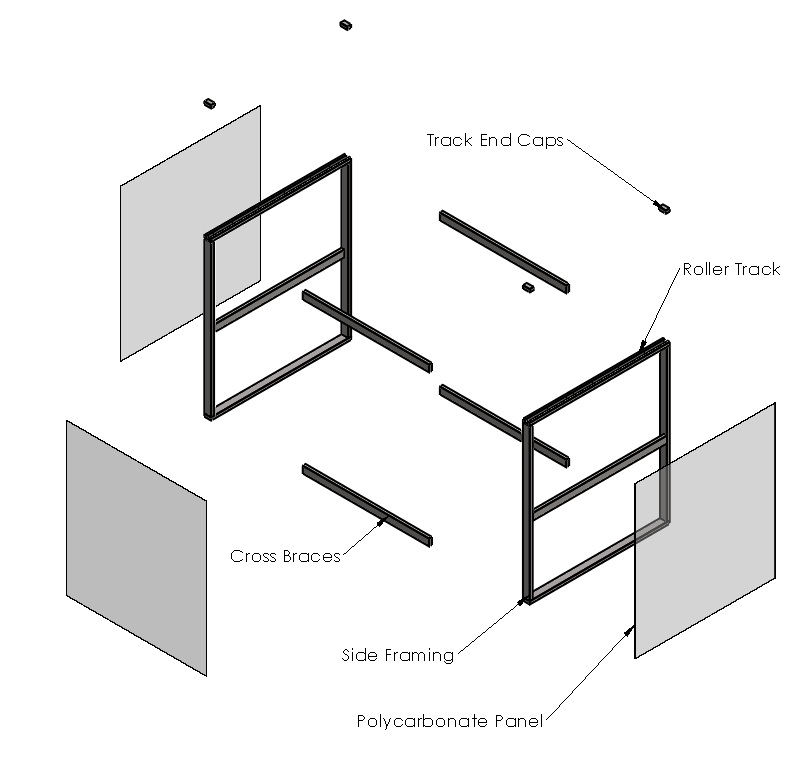 Track End Caps
Roller Track
Cross Braces
Side Framing
Polycarbonate Panel