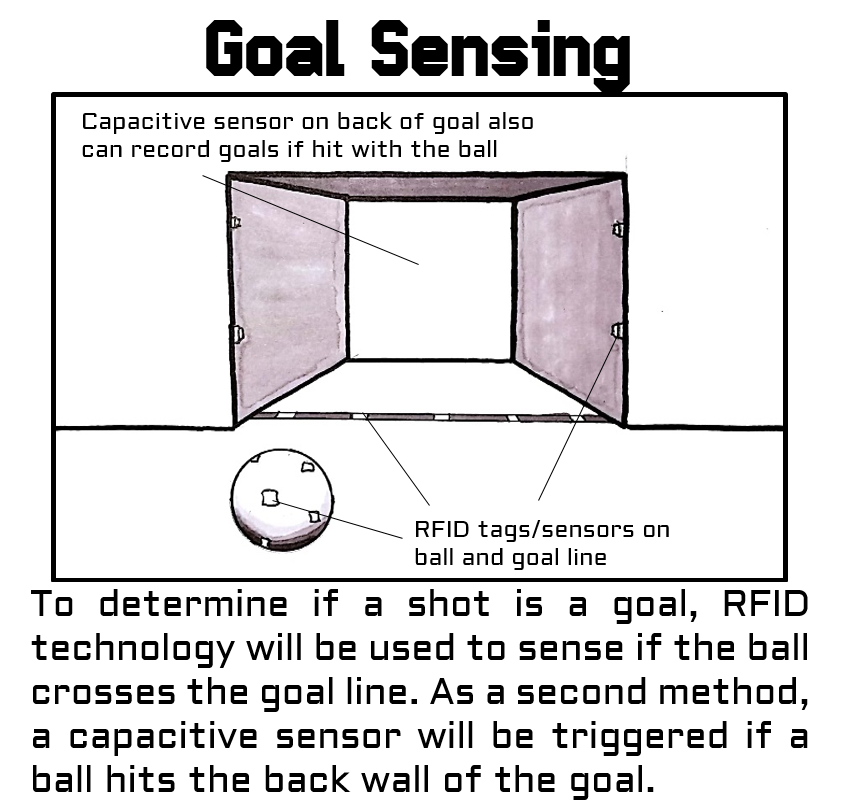 Goal Sensing

Capacitive sensor on back of goal also can record goals if hit with the ball

RFID tags/sensors on ball and goal line

To determine if a shot is a goal, RFID technology will be used to sense if the ball crosses the goal line. As a second method, a capacitive sensor will be triggered if a ball hits the back wall of the goal.