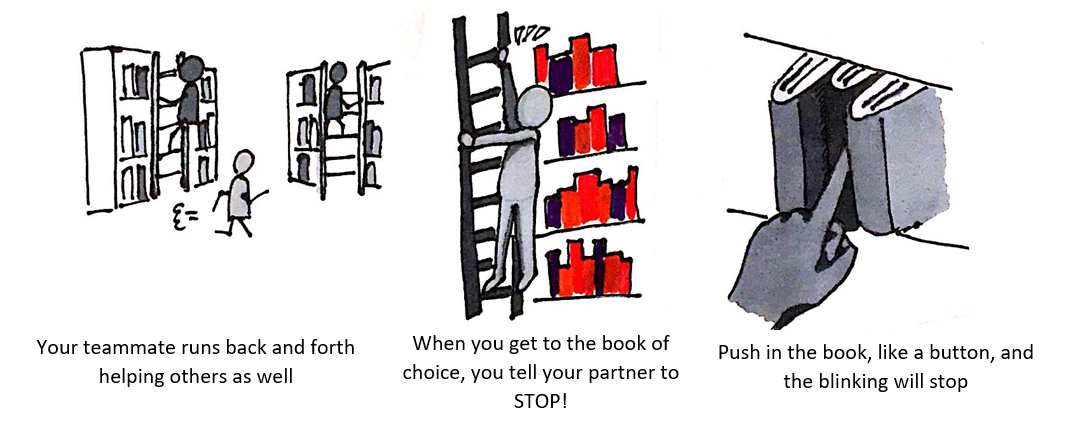 Your teammate runs back and forth helping others as well

When you get to the book of choice, you tell your partner to STOP!

Push in the book, like a button, and the blinking will stop