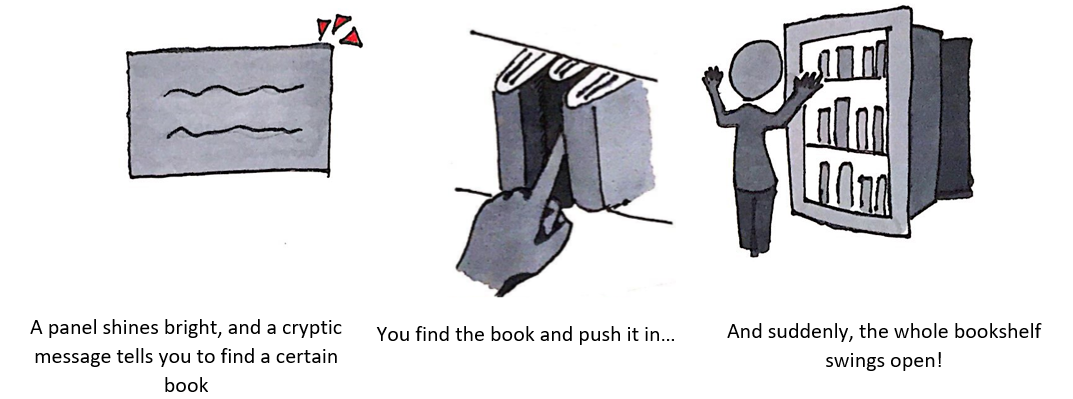 A panel shines bright, and a cryptic message tells you to find a certain book

You find the book and push it in...

And suddenly, the whole bookshelf swings open!