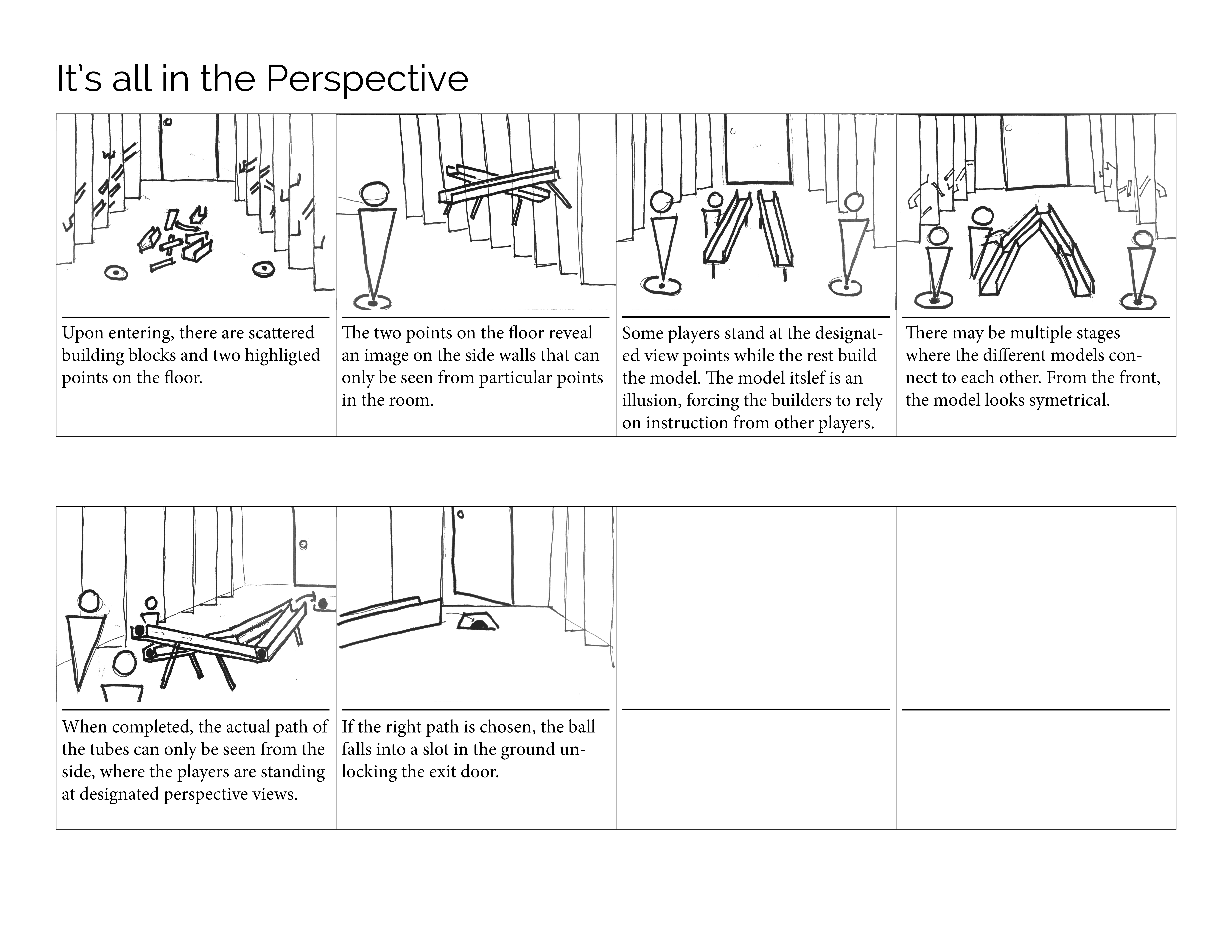 It's all in the Perspective

Upon entering, there are scattered building blocks and two highligted points on the floor.

The two points on the floor reveal an image on the side walls that can only be seen from particular points in the room.

Some players stand at the designated view points while the rest build the model. The model itslef is an illusion, forcing the builders to rely on instruction from other players.

There may be multiple stages where the different models connect to each other. From the front, the model looks symetrical.

When completed, the actual path of the tubes can only be seen from the side, where the players are standing at designated perspective views.

If the right path is chosen, the ball falls into a slot in the ground unlocking the exit door.