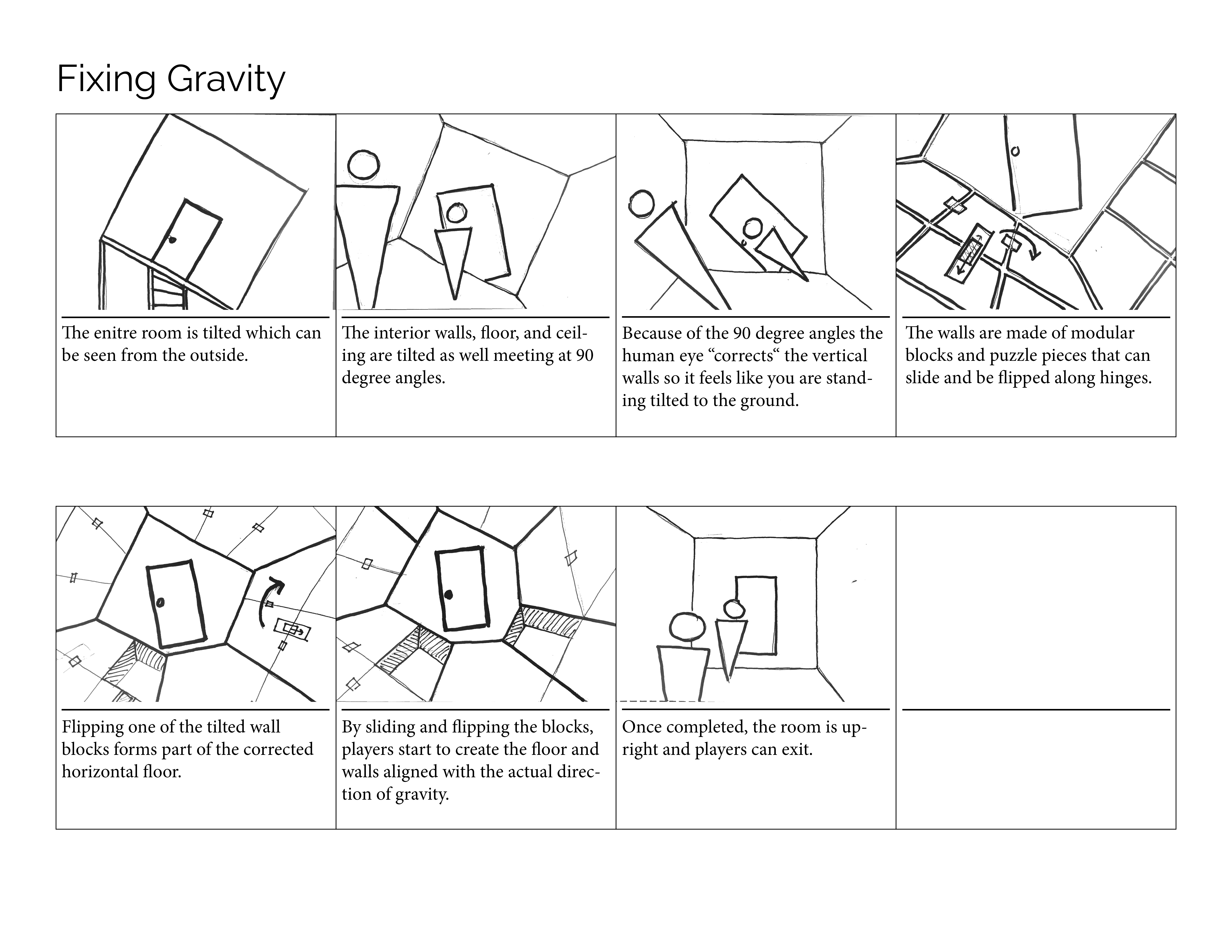 Fixing Gravity

The enitre room is tilted which can be seen from the outside.

The interior walls, floor, and ceiling are tilted as well meeting at 90 degree angles.

Because of the 90 degree angles the human eye “corrects“ the vertical walls so it feels like you are standing tilted to the ground.

The walls are made of modular blocks and puzzle pieces that can slide and be flipped along hinges.

Flipping one of the tilted wall blocks forms part of the corrected horizontal floor.

By sliding and flipping the blocks, players start to create the floor and walls aligned with the actual direction of gravity.

Once completed, the room is upright and players can exit.