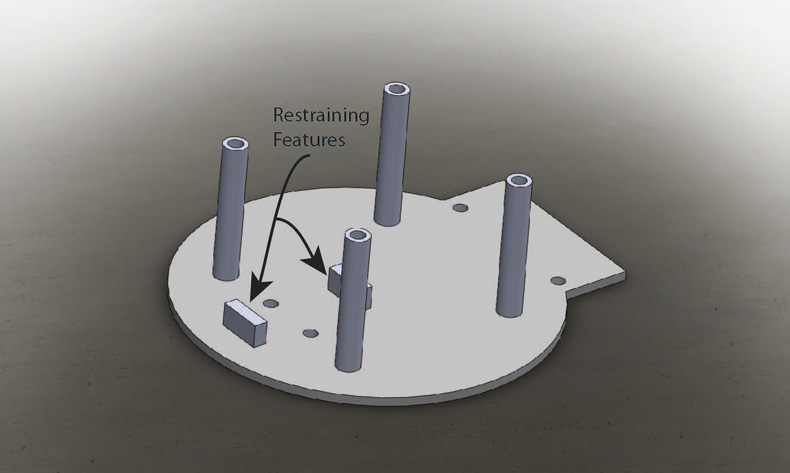 Restraining
Features