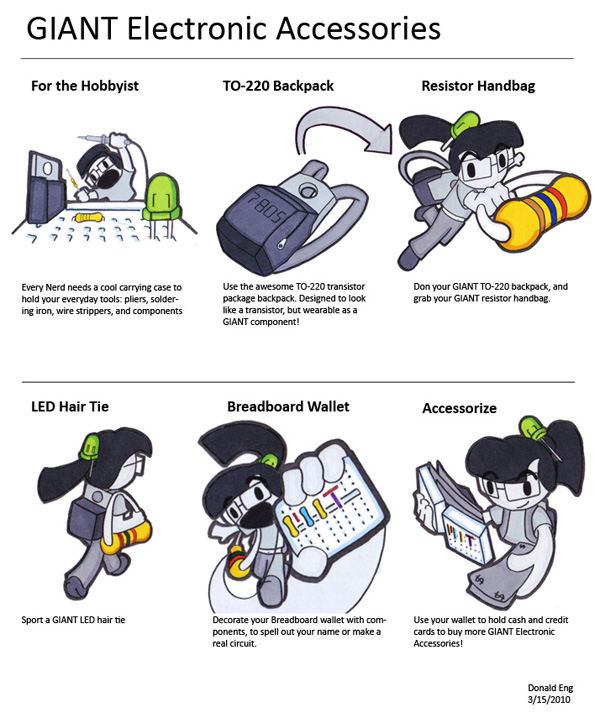 GIANT Electronic Accessories

For the Hobbyist

Every Nerd needs a cool carrying case to hold your everyday tools: pliers, soldering iron, wire strippers, and components

TO-220 Backpack

7805

Use the awesome TO-220 transistor package backpack. Designed to look like a transistor, but wearable as a GIANT component!

Resistor Handbag

Don your GIANT TO-220 backpack, and grab your GIANT resistor handbag.

LED Hair Tie

Sport a GIANT LED hair tie

Breadboard Wallet

Decorate your Breadboard wallet with components, to spell out your name or make a real circuit.

Accessorize

Use your wallet to hold cash and credit cards to buy more GIANT Electronic Accessories!

Donald Eng
3/15/2010