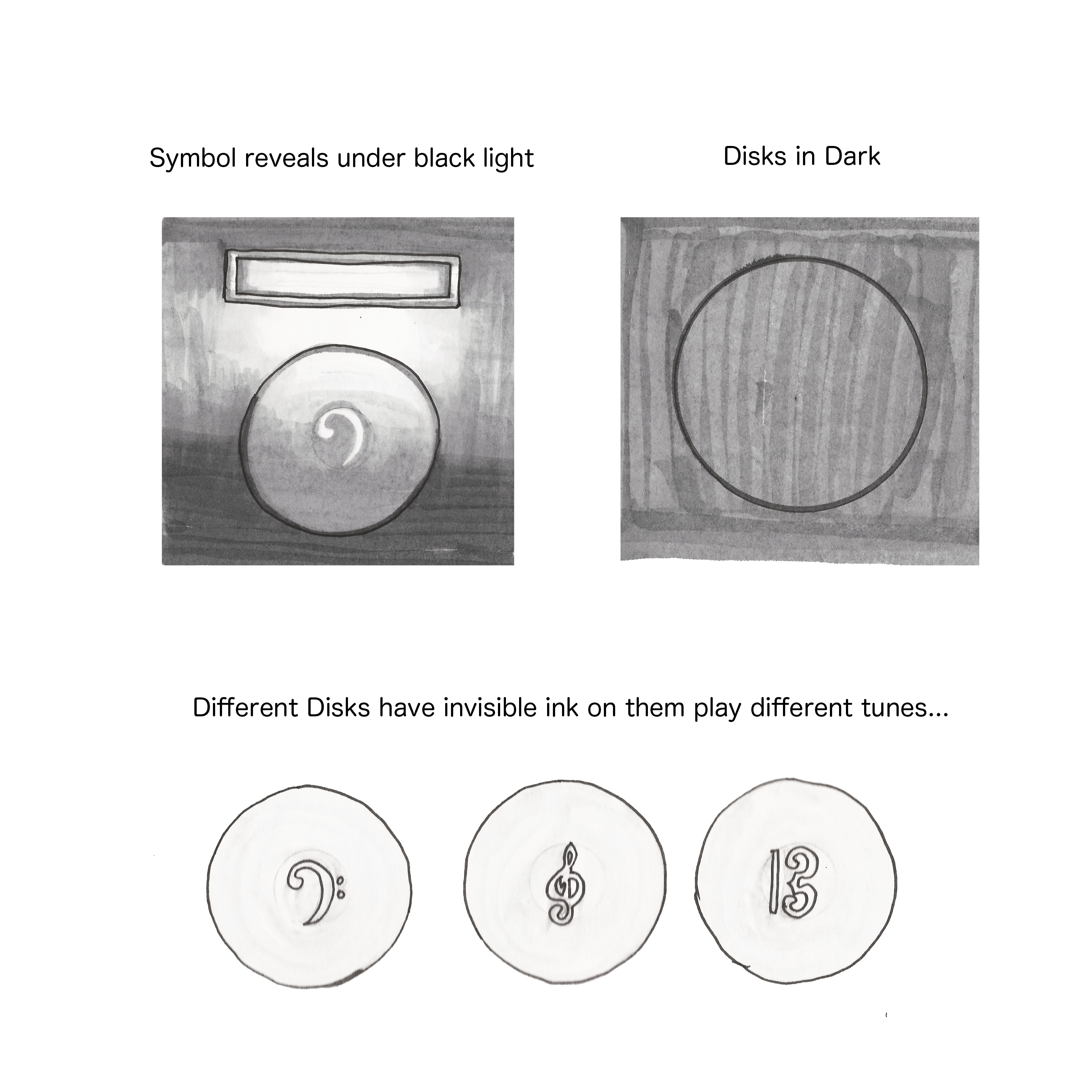 Symbol reveals under black light

Disks in Dark

Different Disks have invisible ink on them play different tunes...