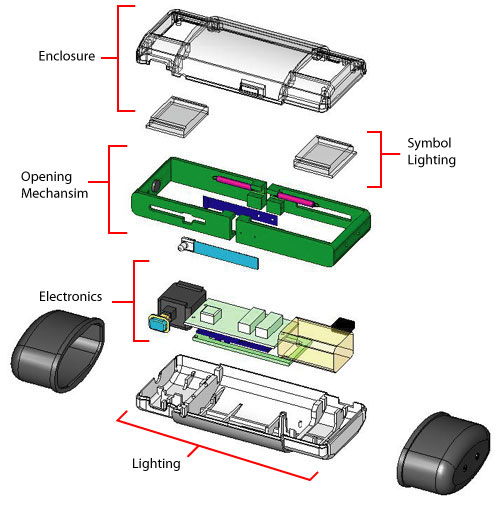 Enclosure

Symbol Lighting

Opening Mechansim

Electronics

Lighting