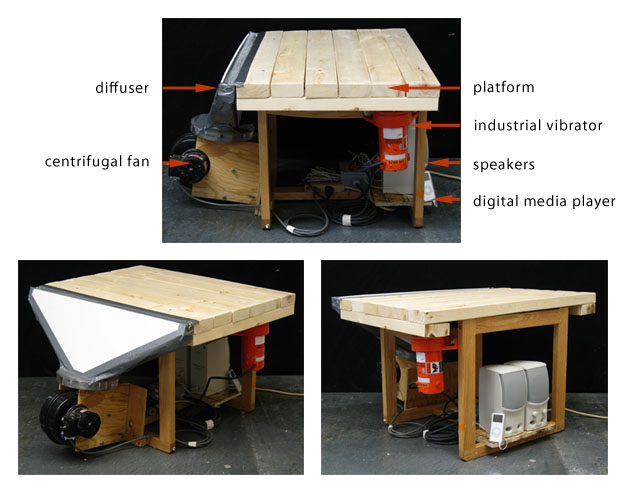 diffuser

centrifugal fan

platform

industrial vibrator

speakers

digital media player