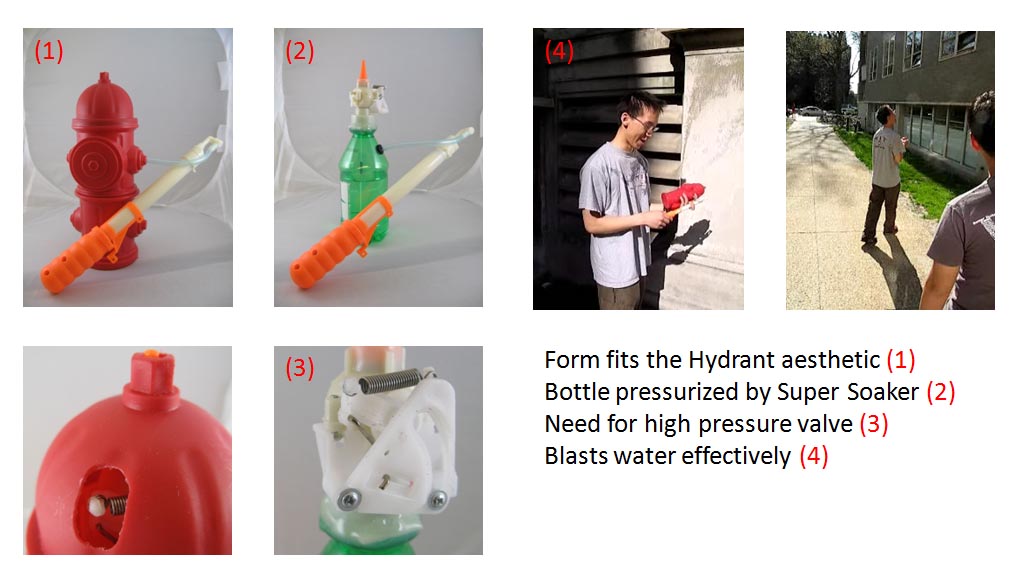 (1)

(2)

(4)

(3)

Form fits the Hydrant aesthetic (1)
Bottle pressurized by Super Soaker (2)
Need for high pressure valve (3)
Blasts water effectively (4)