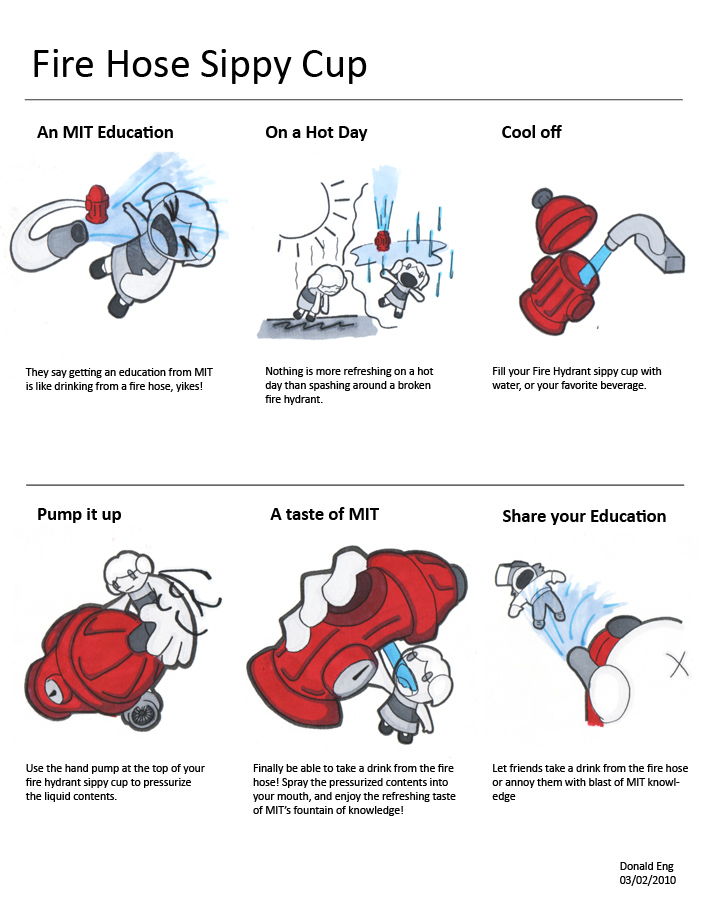 Fire Hose Sippy Cup

An MIT Education

They say getting an education from MIT is like drinking from a fire hose, yikes!

On a Hot Day

Nothing is more refreshing on a hot day than spashing around a broken fire hydrant.

Cool off

Fill your Fire Hydrant sippy cup with water, or your favorite beverage.

Pump it up

Use the hand pump at the top of your fire hydrant sippy cup to pressurize the liquid contents.

A taste of MIT

Finally be able to take a drink from the fire hose! Spray the pressurized contents into your mouth, and enjoy the refreshing taste of MIT's fountain of knowledge!

Share your Education

Let friends take a drink from the fire hose or annoy them with blast of MIT knowledge

Donald Eng
03/02/2010