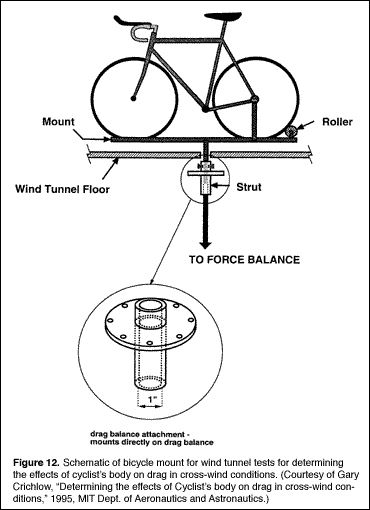 Mount

Roller

Wind Tunnel Floor

Strut

TO FORCE BALANCE

1"

drag balance attachment - mounts directly on drag balance

Figure 12. Schematic of bicycle mount for wind tunnel tests for determining the effects of cyclist's body on drag in cross-wind conditions. (Courtesy of Gary Crichlow, "Determining the effects of Cyclist's body on drag in cross-wind conditions," 1995, MIT Dept. of Aeronautics and Astronautics.)