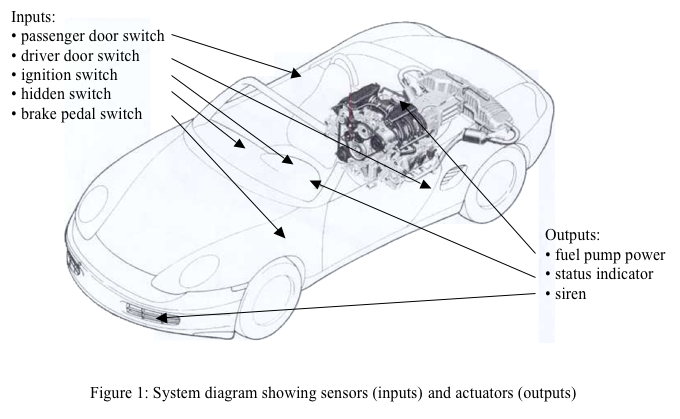 Inputs:
• passenger door switch
• driver door switch
• ignition switch
• hidden switch
• brake pedal switch

Outputs:
• fuel pump power
• status indicator
• siren

Figure 1: System diagram showing sensors (inputs) and actuators (outputs)