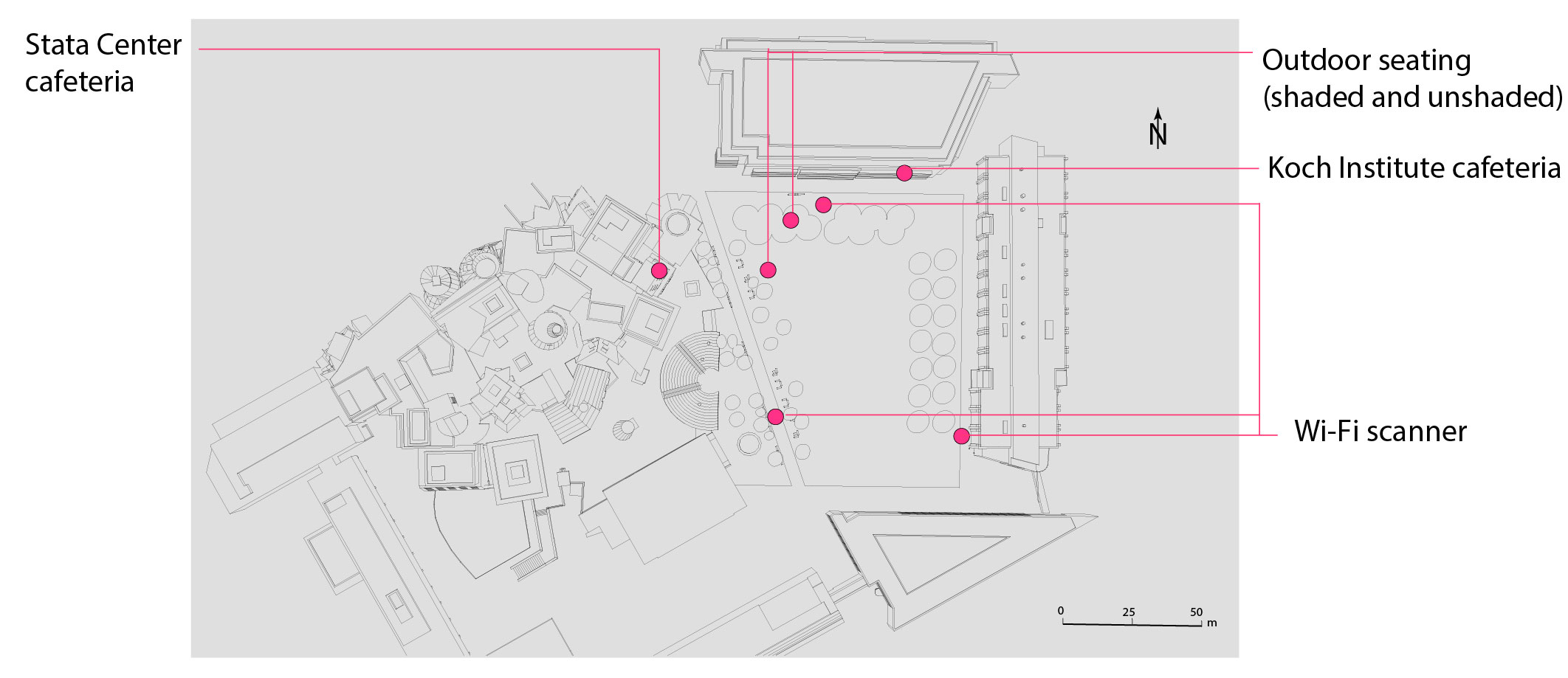 Stata Center cafeteria

Outdoor seating (shaded and unshaded)

N

Koch Institute cafeteria

Wi-Fi scanner

0 25 50 m