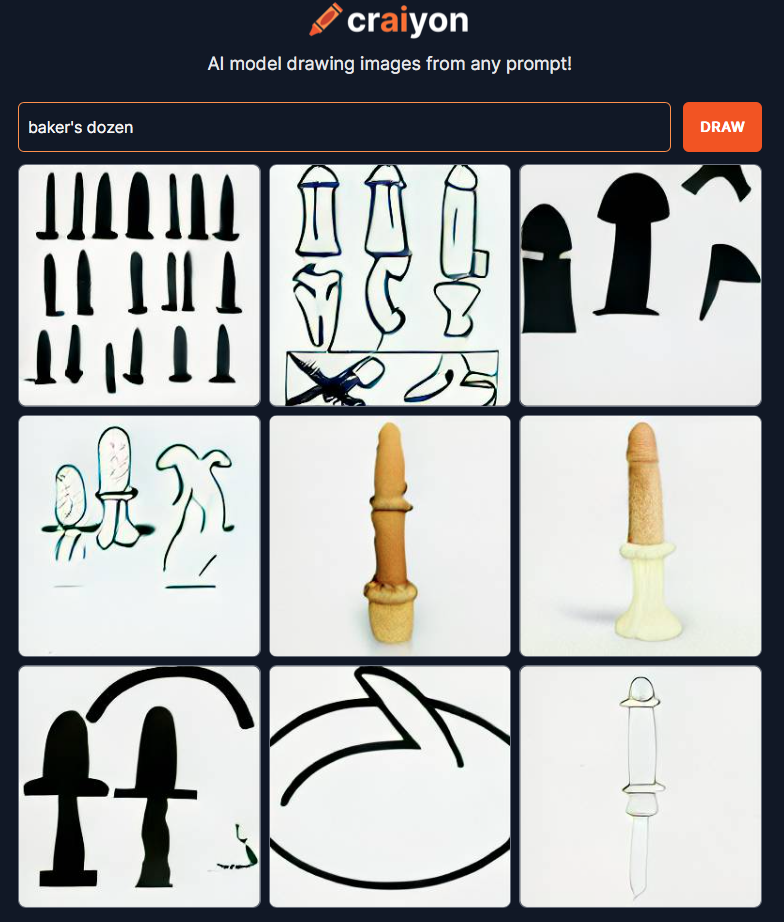 craiyon

AI model drawing images from any prompt!

baker's dozen

DRAW