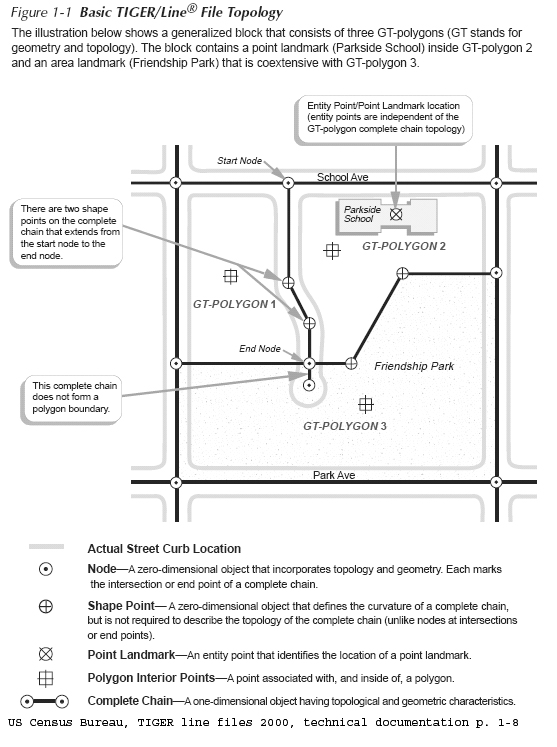 Figure 1-1 Basic TIGER/Line® File Topology

The illustration below shows a generalized block that consists of three GT-polygons (GT stands for geometry and topology). The block contains a point landmark (Parkside School) inside GT-polygon 2 and an area landmark (Friendship Park) that is coextensive with GT-polygon 3.

Entity Point/Point Landmark location (entity points are independent of the GT-polygon complete chain topology)

Start Node

School Ave

There are two shape points on the complete chain that extends from the start node to the end node.

Parkside School

GT-POLYGON 2

GT-POLYGON 1

End Node

Friendship Park

This complete chain does not form a polygon boundary.

GT-POLYGON 3

Park Ave

Actual Street Curb Location

Node—A zero-dimensional object that incorporates topology and geometry. Each marks the intersection or end point of a complete chain.

Shape Point— A zero-dimensional object that defines the curvature of a complete chain, but is not required to describe the topology of the complete chain (unlike nodes at intersections or end points).

Point Landmark—An entity point that identifies the location of a point landmark.

Polygon Interior Points—A point associated with, and inside of, a polygon.

Complete Chain—A one-dimensional object having topological and geometric characteristics.

US Census Bureau, TIGER line files 2000, technical documentation p. 1-8