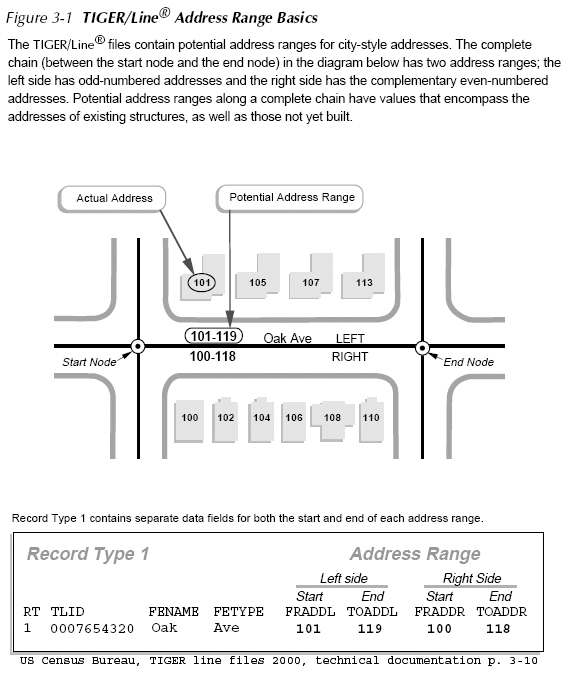 Figure 3-1 TIGER/Line® Address Range Basics

The TIGER/Line® files contain potential address ranges for city-style addresses. The complete chain (between the start node and the end node) in the diagram below has two address ranges; the left side has odd-numbered addresses and the right side has the complementary even-numbered addresses. Potential address ranges along a complete chain have values that encompass the addresses of existing structures, as well as those not yet built.

Actual Address

Potential Address Range

101 105 107 113

101-119 Oak Ave LEFT

100-118 RIGHT

Start Node

End Node

100 102 104 106 108 110

Record Type 1 contains separate data fields for both the start and end of each address range.

Record Type 1

Address Range

| | | | | Left side | | Right Side | |
|---|---|---|---|---|---|---|---|
| | | | | Start | End | Start | End |
| RT | TLID | FENAME | FETYPE | FRADDL | TOADDL | FRADDR | TOADDR |
| 1 | 0007654320 | Oak | Ave | 101 | 119 | 100 | 118 |

US Census Bureau, TIGER line files 2000, technical documentation p. 3-10