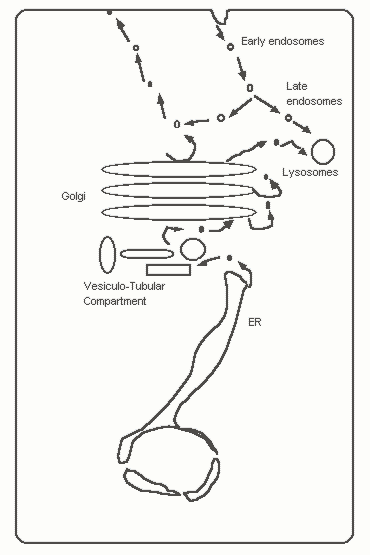 Early endosomes

Late endosomes

Lysosomes

Golgi

Vesiculo-Tubular Compartment

ER