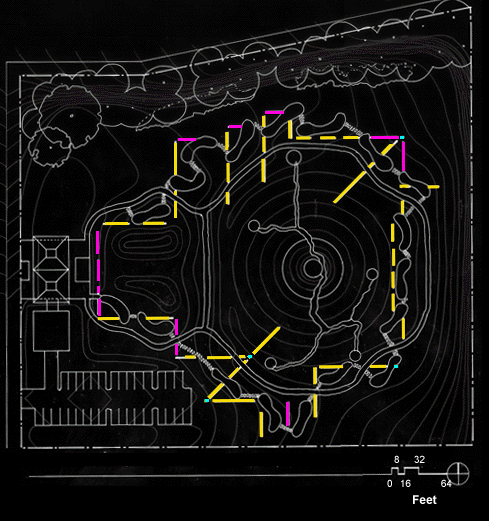 8 32
0 16 64
Feet